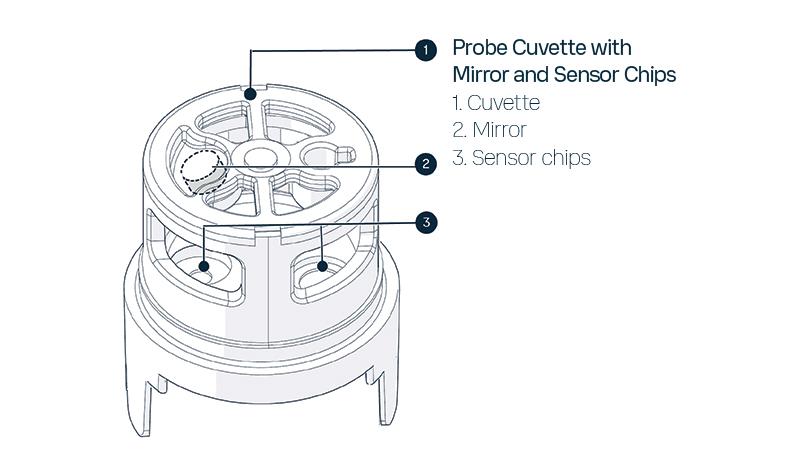 1

2

3

Probe Cuvette with Mirror and Sensor Chips

1. Cuvette
2. Mirror
3. Sensor chips