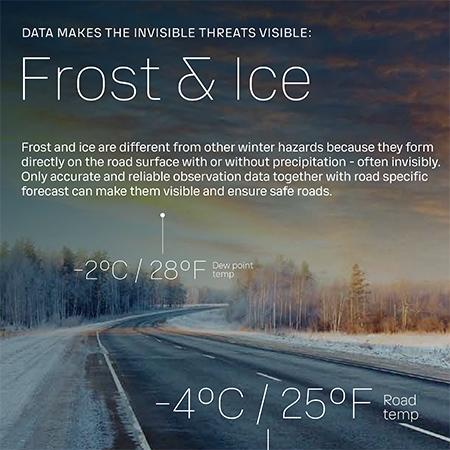 DATA MAKES THE INVISIBLE THREATS VISIBLE:

Frost & Ice

Frost and ice are different from other winter hazards because they form directly on the road surface with or without precipitation - often invisibly. Only accurate and reliable observation data together with road specific forecast can make them visible and ensure safe roads.

-2°C / 28°F Dew point temp

-4°C / 25°F Road temp