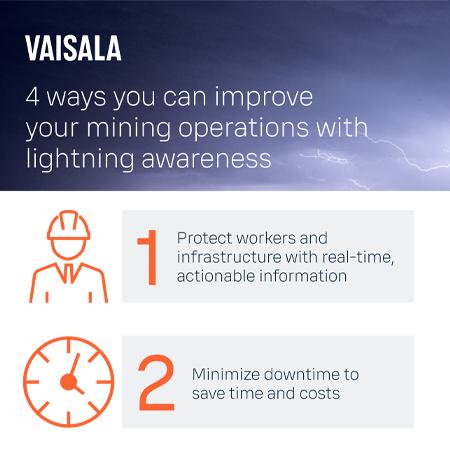 VAISALA

4 ways you can improve your mining operations with lightning awareness

1

Protect workers and infrastructure with real-time, actionable information

2

Minimize downtime to save time and costs