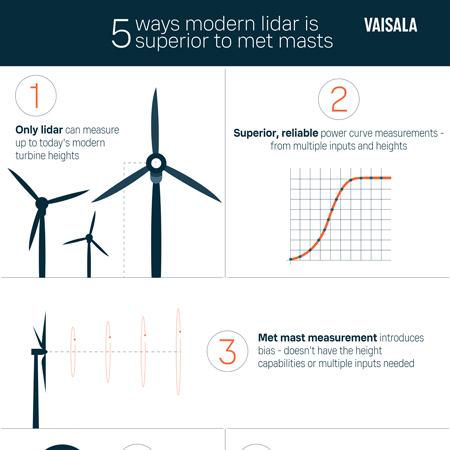 5 ways modern lidar is superior to met masts

VAISALA

1

Only lidar can measure up to today's modern turbine heights

2

Superior, reliable power curve measurements - from multiple inputs and heights

3

Met mast measurement introduces bias - doesn't have the height capabilities or multiple inputs needed