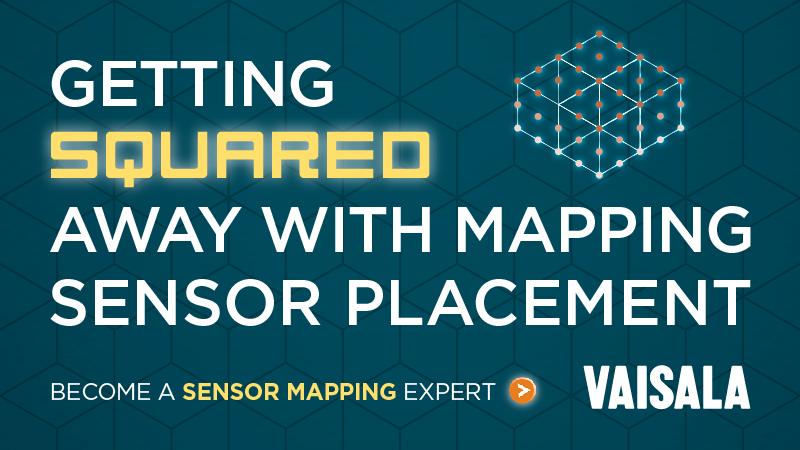 GETTING SQUARED AWAY WITH MAPPING SENSOR PLACEMENT

BECOME A SENSOR MAPPING EXPERT

VAISALA