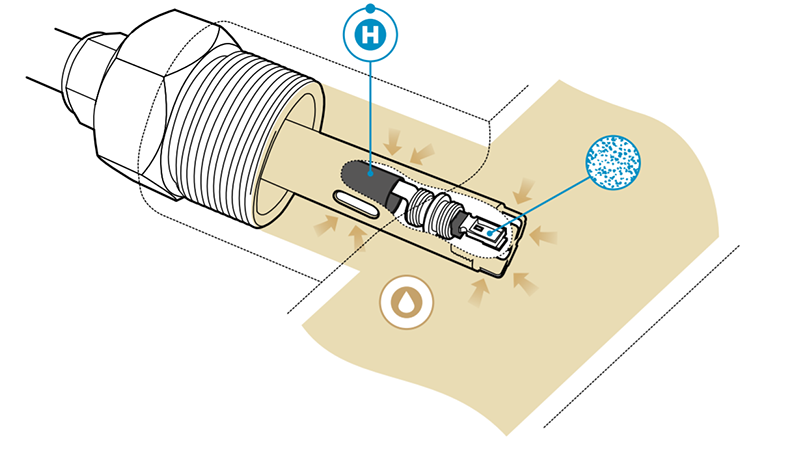 H