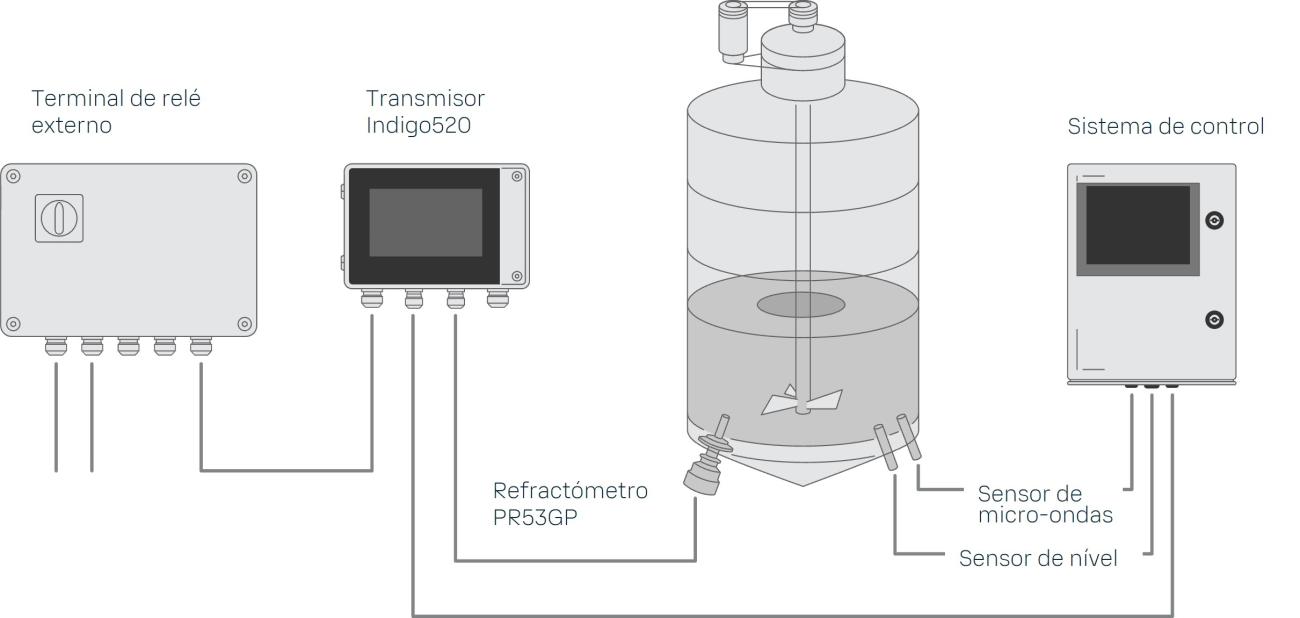 Terminal de relé externo

Transmisor Indigo520

Sistema de control

Refractómetro PR53GP

Sensor de micro-ondas

Sensor de nível