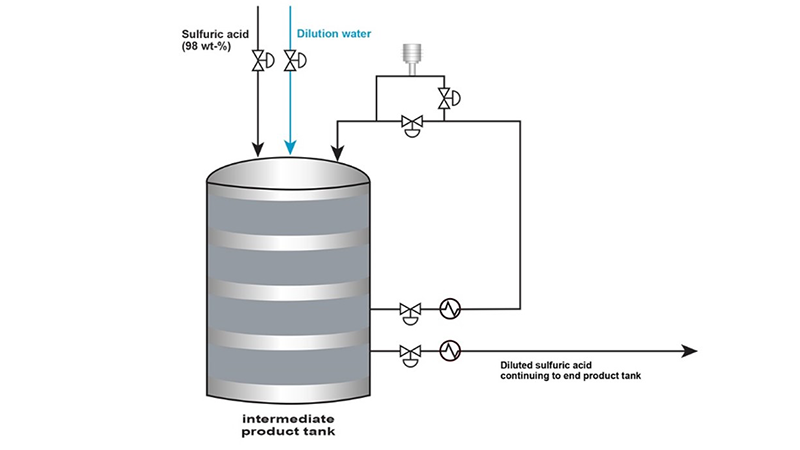 Sulfuric acid
(98 wt-%)

Dilution water

Diluted sulfuric acid
continuing to end product tank

intermediate
product tank