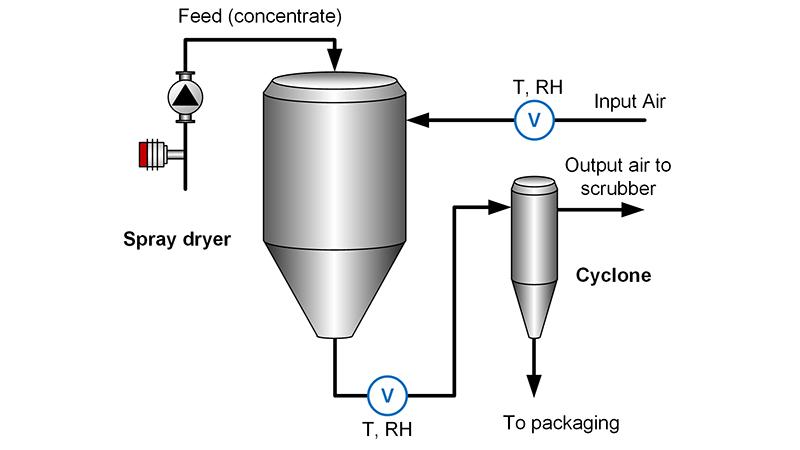 Feed (concentrate)

T, RH

V

Input Air

Output air to scrubber

Spray dryer

Cyclone

V

T, RH

To packaging