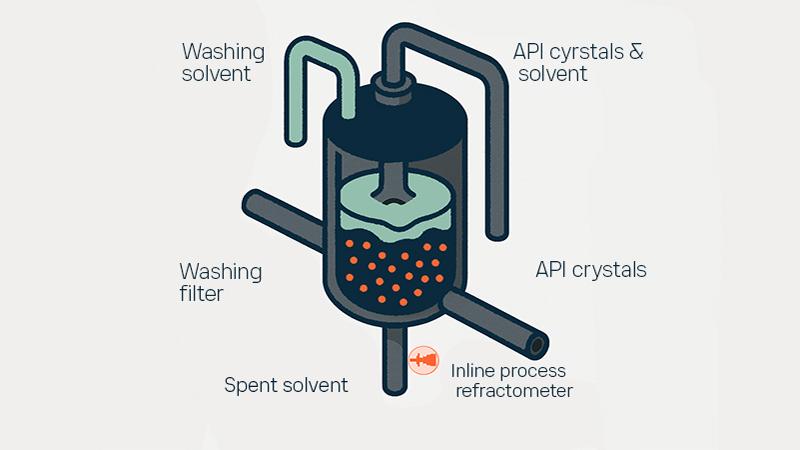 Washing solvent

API cyrstals & solvent

Washing filter

API crystals

Spent solvent

Inline process refractometer