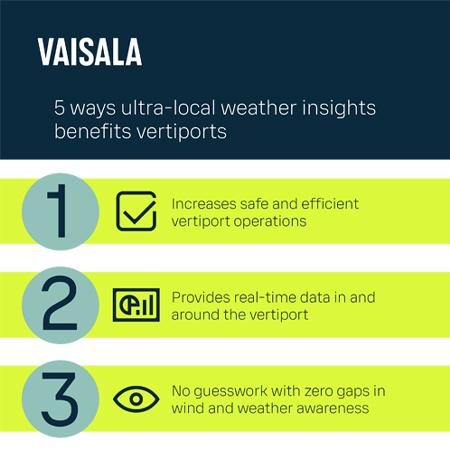 VAISALA

5 ways ultra-local weather insights benefits vertiports

1

Increases safe and efficient vertiport operations

2

Provides real-time data in and around the vertiport

3

No guesswork with zero gaps in wind and weather awareness