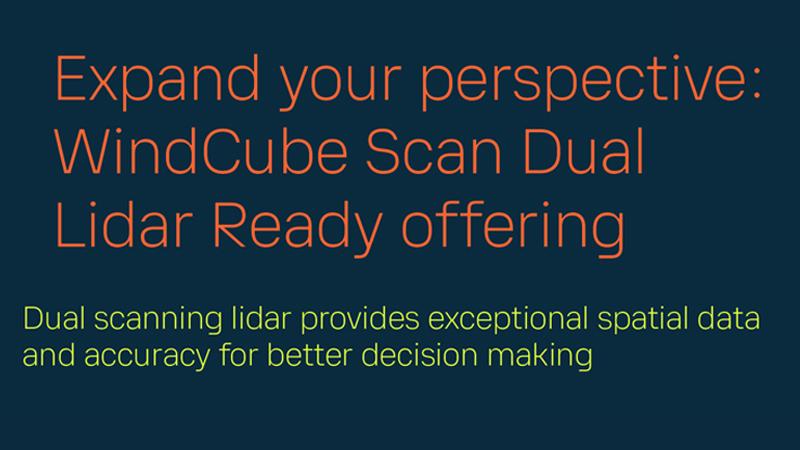 Expand your perspective: WindCube Scan Dual Lidar Ready offering

Dual scanning lidar provides exceptional spatial data and accuracy for better decision making