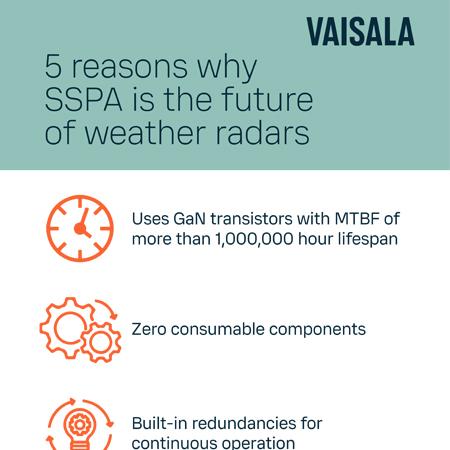 VAISALA

5 reasons why SSPA is the future of weather radars

Uses GaN transistors with MTBF of more than 1,000,000 hour lifespan

Zero consumable components

Built-in redundancies for continuous operation