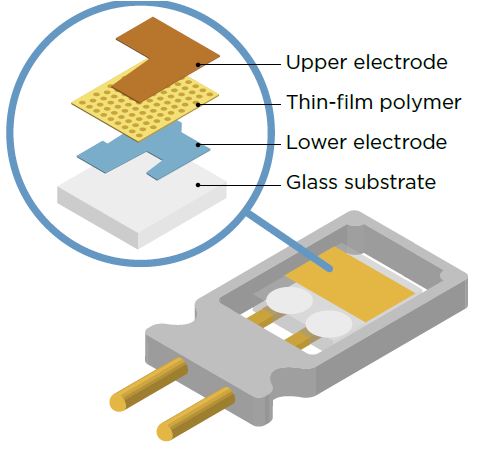 Upper electrode
Thin-film polymer
Lower electrode
Glass substrate