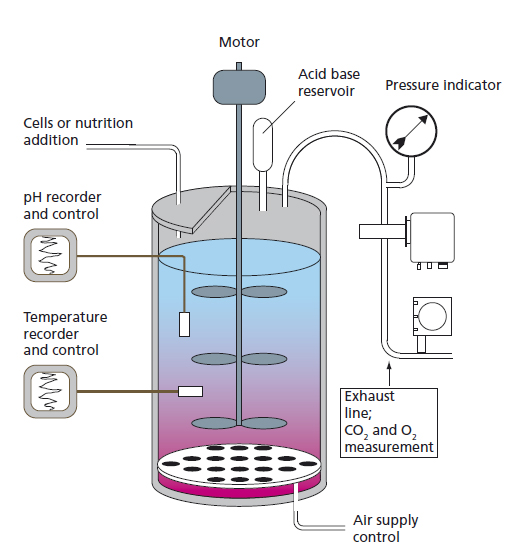 Motor

Acid base reservoir

Pressure indicator

Cells or nutrition addition

pH recorder and control

Temperature recorder and control

Exhaust line; $CO_2$ and $O_2$ measurement

Air supply control