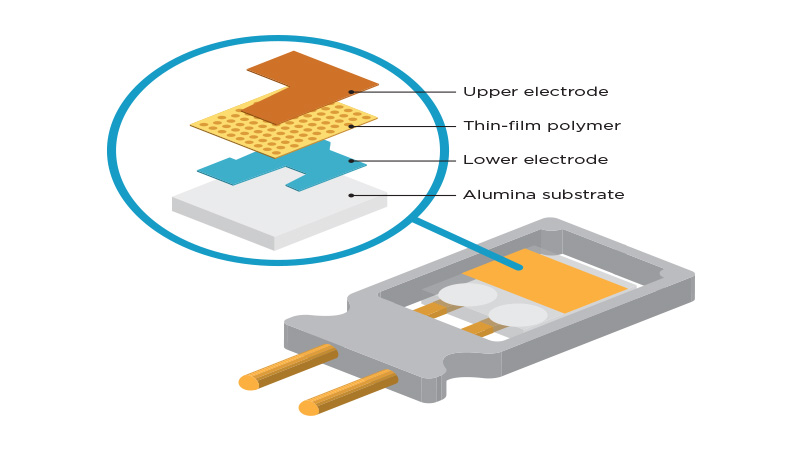 Upper electrode
Thin-film polymer
Lower electrode
Alumina substrate