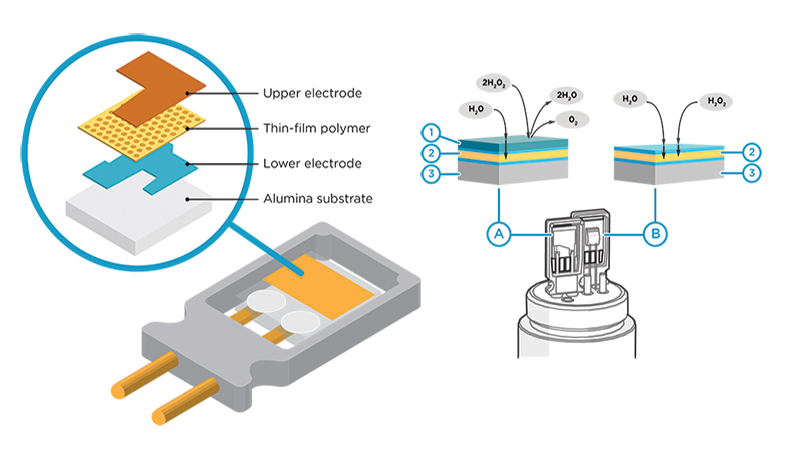 Upper electrode
Thin-film polymer
Lower electrode
Alumina substrate

$2H_2O_2$
$H_2O$
$2H_2O$
$O_2$
1
2
3
$H_2O$
$H_2O_2$
2
3
A
B