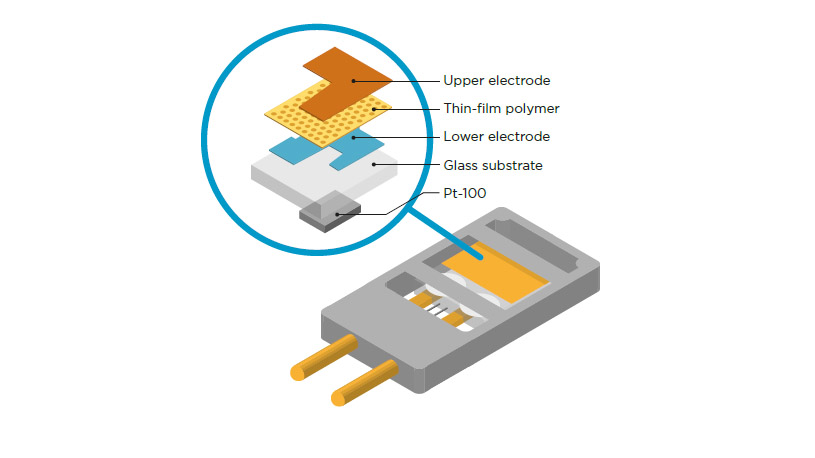 Upper electrode
Thin-film polymer
Lower electrode
Glass substrate
Pt-100