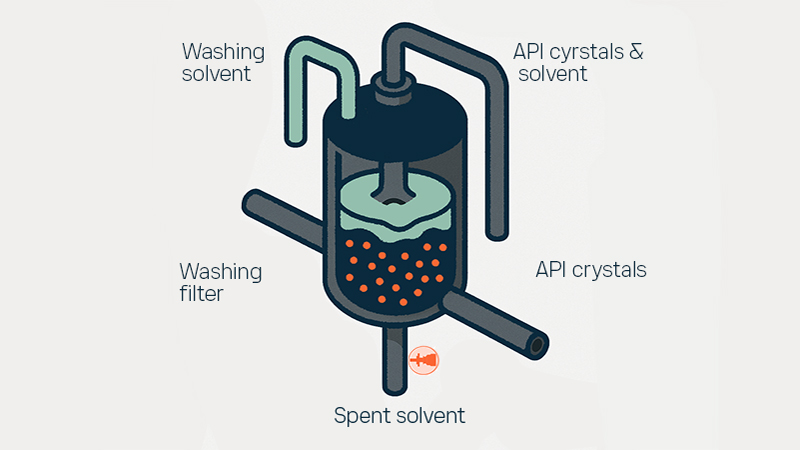 Washing solvent

API cyrstals & solvent

Washing filter

API crystals

Spent solvent