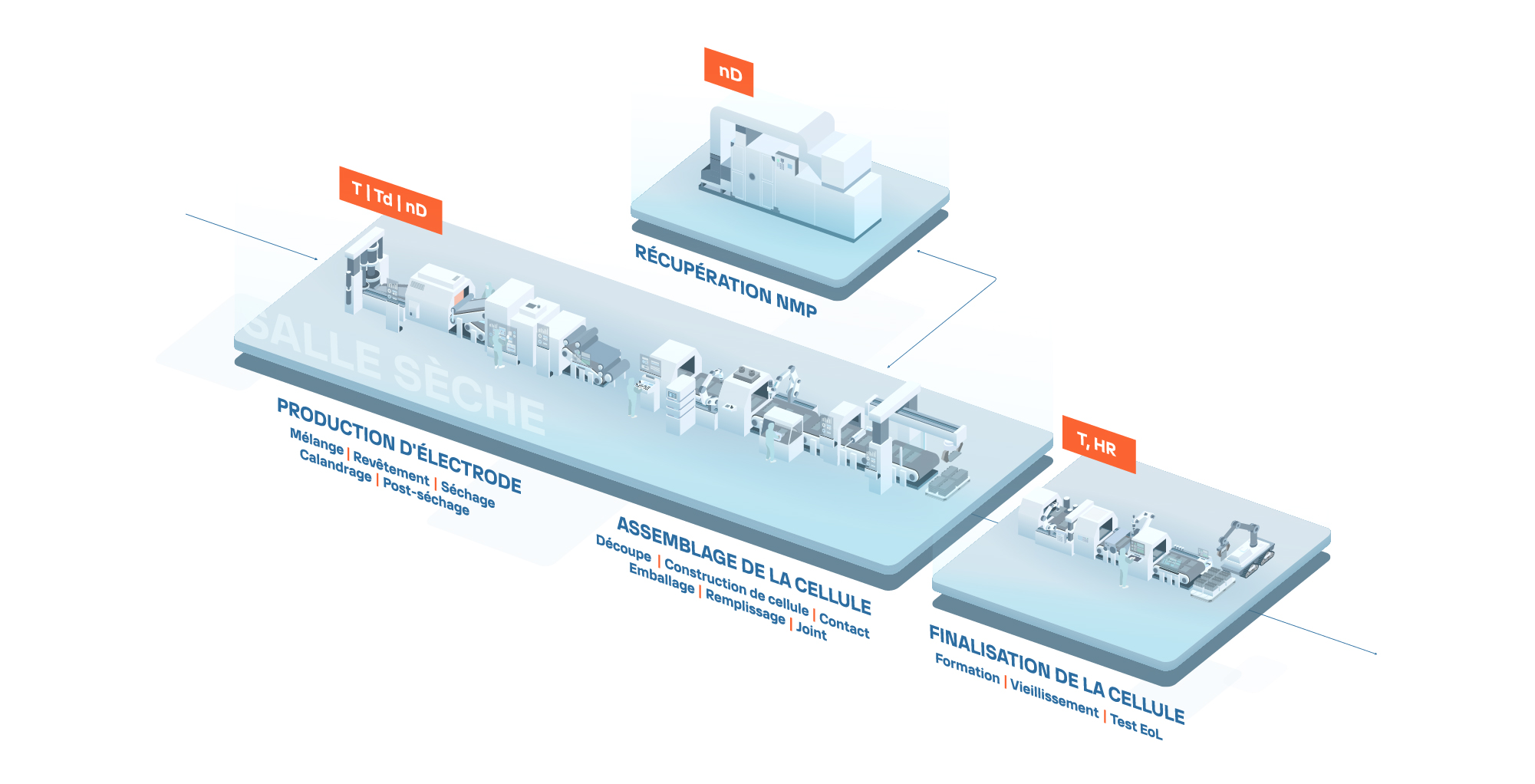 nD

RÉCUPÉRATION NMP

T | Td | nD

SALLE SÈCHE

PRODUCTION D'ÉLECTRODE
Mélange | Revêtement | Séchage
Calandrage | Post-séchage

ASSEMBLAGE DE LA CELLULE
Découpe | Construction de cellule | Contact
Emballage | Remplissage | Joint

T, HR

FINALISATION DE LA CELLULE
Formation | Vieillissement | Test EoL