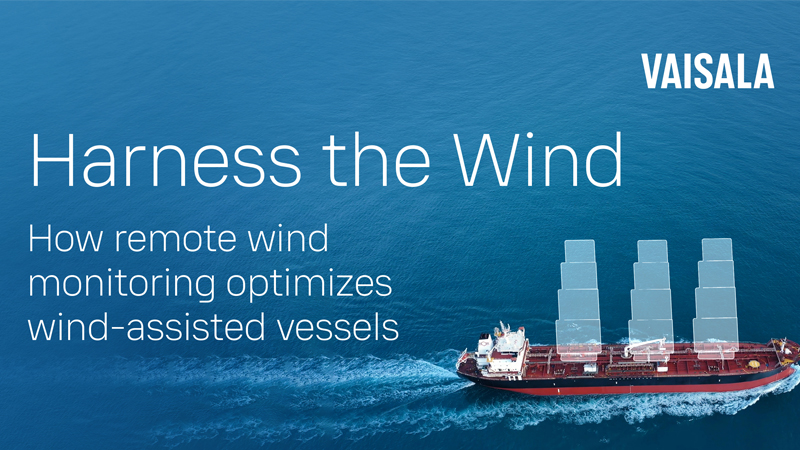 VAISALA

Harness the Wind

How remote wind monitoring optimizes wind-assisted vessels