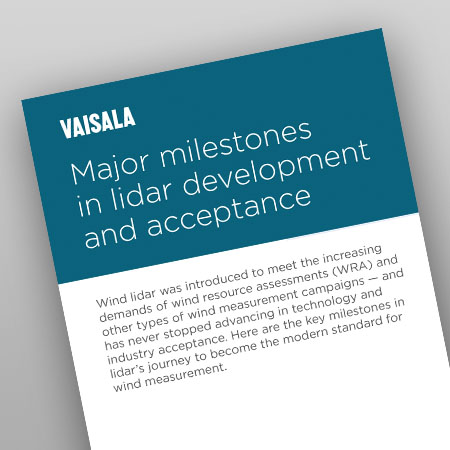 VAISALA

Major milestones in lidar development and acceptance

Wind lidar was introduced to meet the increasing demands of wind resource assessments (WRA) and other types of wind measurement campaigns — and has never stopped advancing in technology and industry acceptance. Here are the key milestones in lidar's journey to become the modern standard for wind measurement.