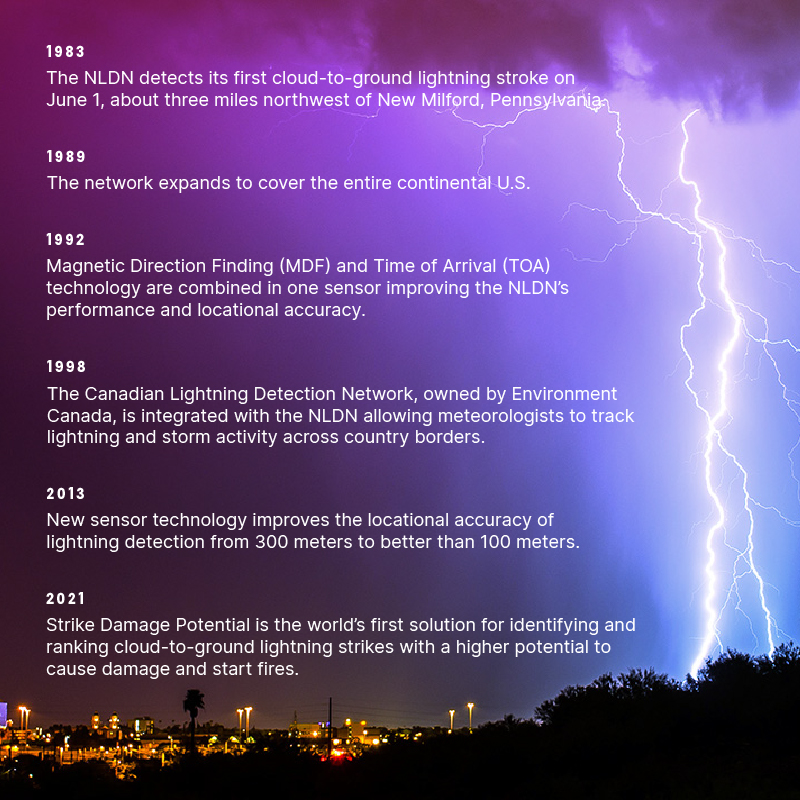 1983
The NLDN detects its first cloud-to-ground lightning stroke on June 1, about three miles northwest of New Milford, Pennsylvania.

1989
The network expands to cover the entire continental U.S.

1992
Magnetic Direction Finding (MDF) and Time of Arrival (TOA) technology are combined in one sensor improving the NLDN's performance and locational accuracy.

1998
The Canadian Lightning Detection Network, owned by Environment Canada, is integrated with the NLDN allowing meteorologists to track lightning and storm activity across country borders.

2013
New sensor technology improves the locational accuracy of lightning detection from 300 meters to better than 100 meters.

2021
Strike Damage Potential is the world's first solution for identifying and ranking cloud-to-ground lightning strikes with a higher potential to cause damage and start fires.