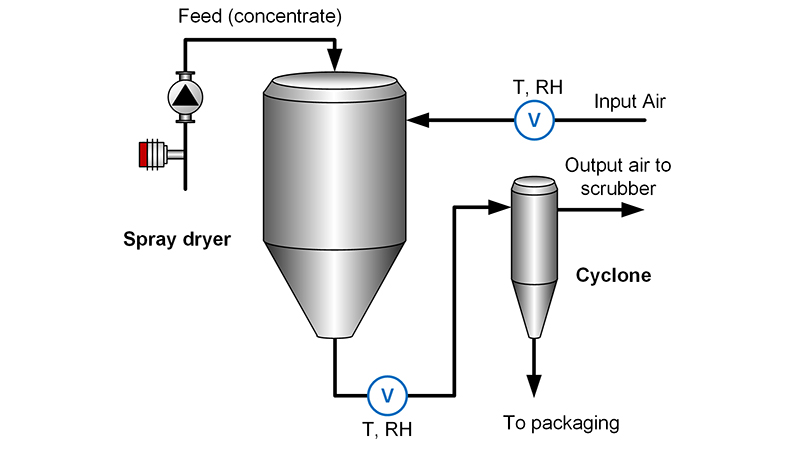 Feed (concentrate)

T, RH

V

Input Air

Output air to scrubber

Spray dryer

Cyclone

V

T, RH

To packaging