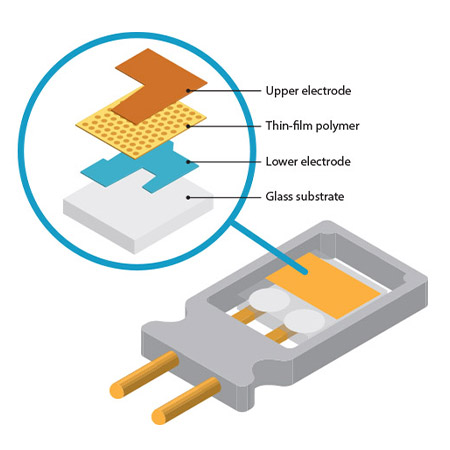 Upper electrode
Thin-film polymer
Lower electrode
Glass substrate